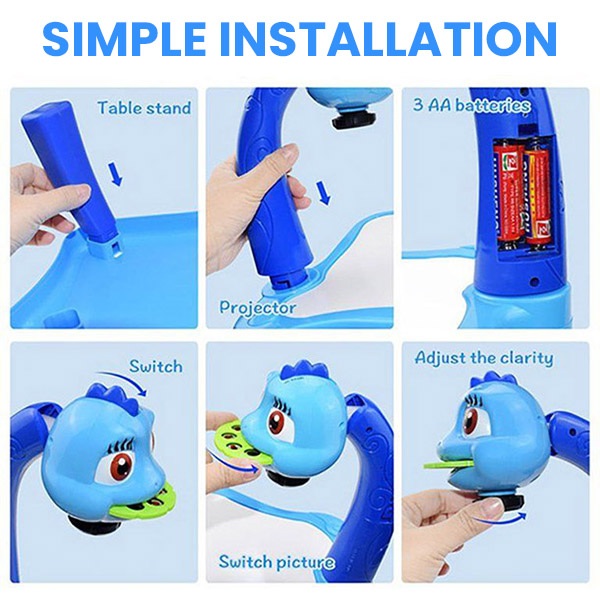 SIMPLE INSTALLATION

Table stand

Projector

3 AA batteries

Switch

Switch picture

Adjust the clarity